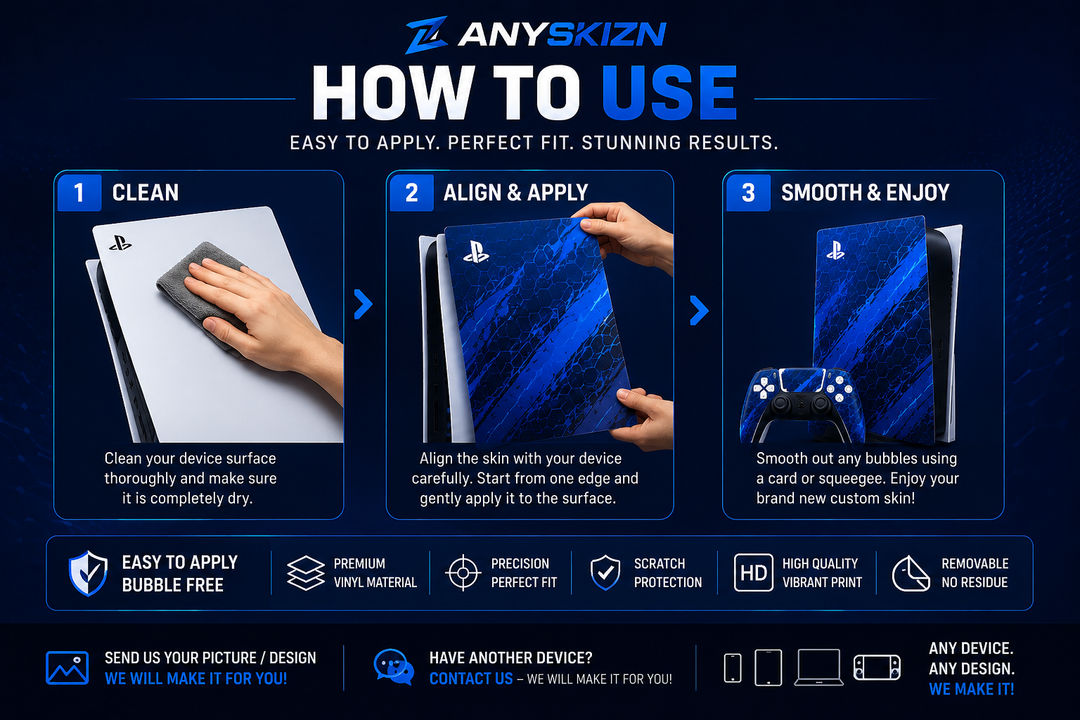 ANYSKIZN

HOW TO USE

EASY TO APPLY. PERFECT FIT. STUNNING RESULTS.

1 CLEAN

Clean your device surface thoroughly and make sure it is completely dry.

2 ALIGN & APPLY

Align the skin with your device carefully. Start from one edge and gently apply it to the surface.

3 SMOOTH & ENJOY

Smooth out any bubbles using a card or squeegee. Enjoy your brand new custom skin!

EASY TO APPLY BUBBLE FREE

PREMIUM VINYL MATERIAL

PRECISION PERFECT FIT

SCRATCH PROTECTION

HD HIGH QUALITY VIBRANT PRINT

REMOVABLE NO RESIDUE

SEND US YOUR PICTURE / DESIGN
WE WILL MAKE IT FOR YOU!

HAVE ANOTHER DEVICE?
CONTACT US – WE WILL MAKE IT FOR YOU!

ANY DEVICE.
ANY DESIGN.
WE MAKE IT!